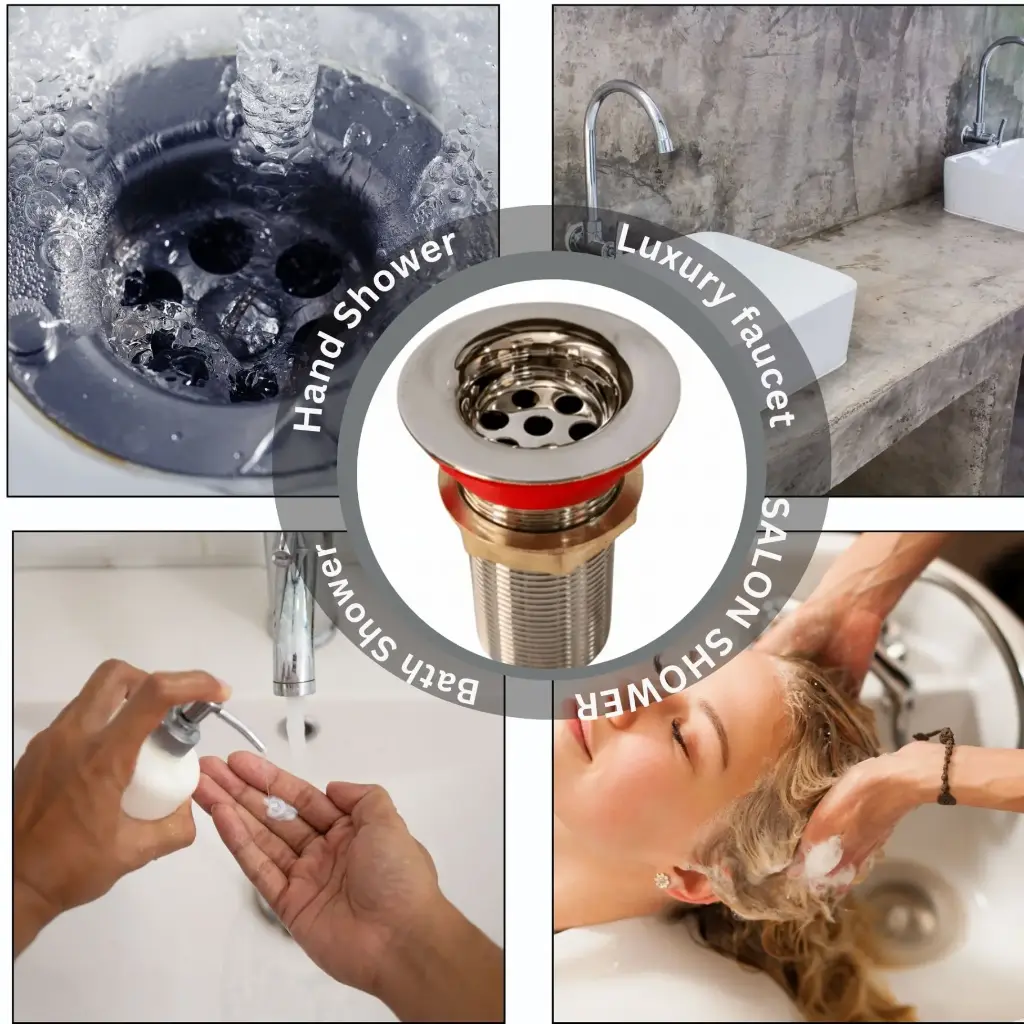 Hand Shower

Luxury faucet

SALON SHOWER

Bath Shower